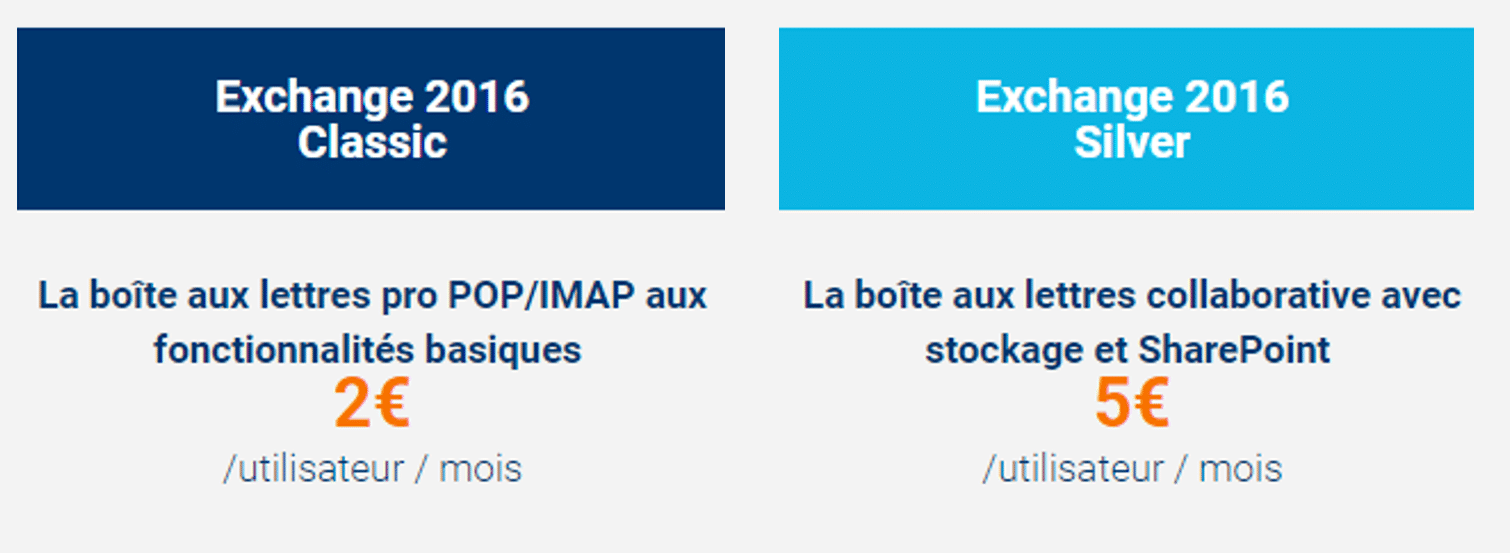 Exchange 2016
Classic

La boîte aux lettres pro POP/IMAP aux fonctionnalités basiques

2€

/utilisateur / mois

Exchange 2016
Silver

La boîte aux lettres collaborative avec stockage et SharePoint

5€

/utilisateur / mois